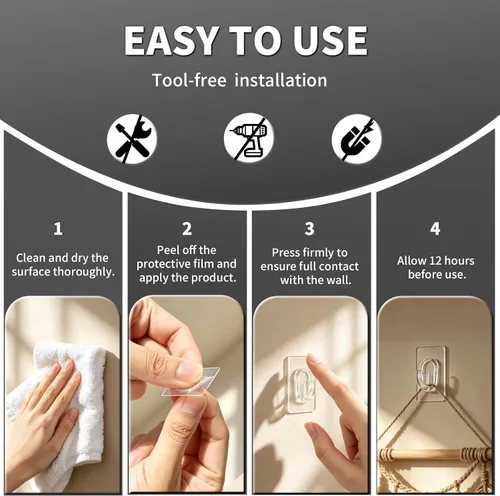 EASY TO USE

Tool-free installation

1

Clean and dry the surface thoroughly.

2

Peel off the protective film and apply the product.

3

Press firmly to ensure full contact with the wall.

4

Allow 12 hours before use.