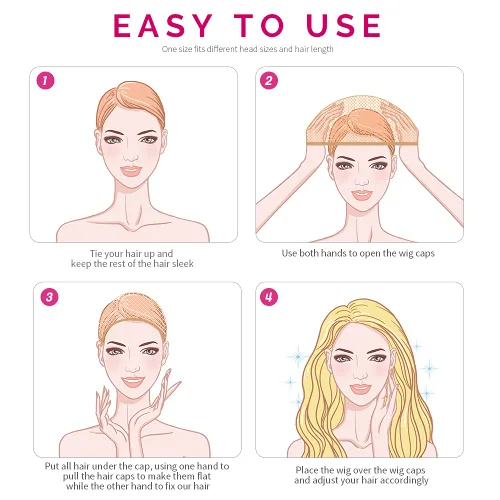 EASY TO USE

One size fits different head sizes and hair length

1

Tie your hair up and keep the rest of the hair sleek

2

Use both hands to open the wig caps

3

Put all hair under the cap, using one hand to pull the hair caps to make them flat while the other hand to fix our hair

4

Place the wig over the wig caps and adjust your hair accordingly