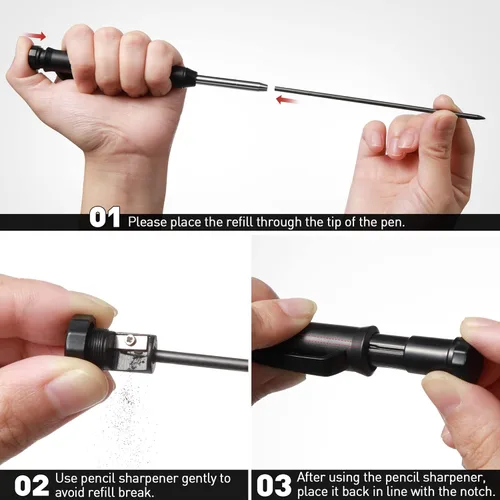 01 Please place the refill through the tip of the pen.

02 Use pencil sharpener gently to avoid refill break.

03 After using the pencil sharpener, place it back in line with the notch.