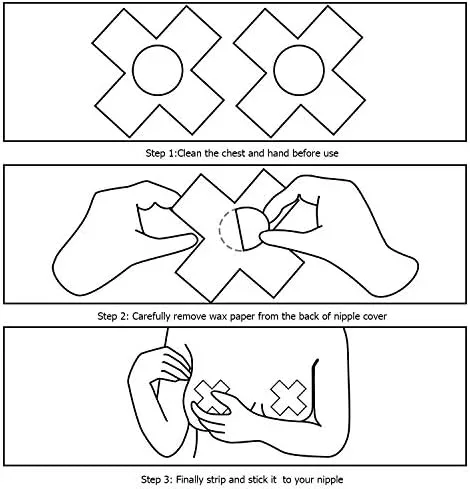 Step 1:Clean the chest and hand before use

Step 2: Carefully remove wax paper from the back of nipple cover

Step 3: Finally strip and stick it  to your nipple