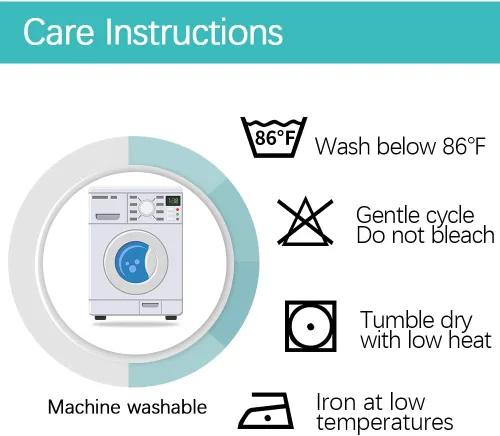 Care Instructions

86°F

Wash below 86°F

Gentle cycle
Do not bleach

Tumble dry
with low heat

Machine washable

Iron at low
temperatures