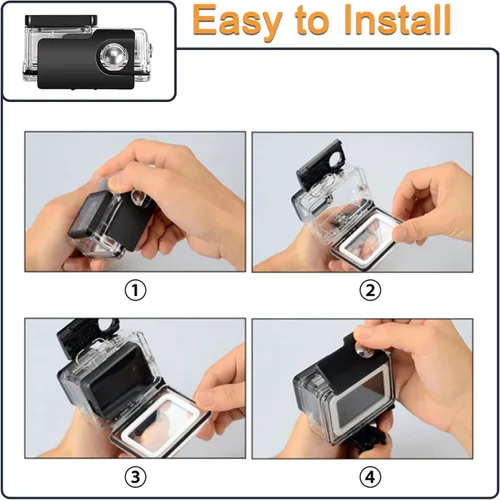 Easy to Install

①

②

③

④