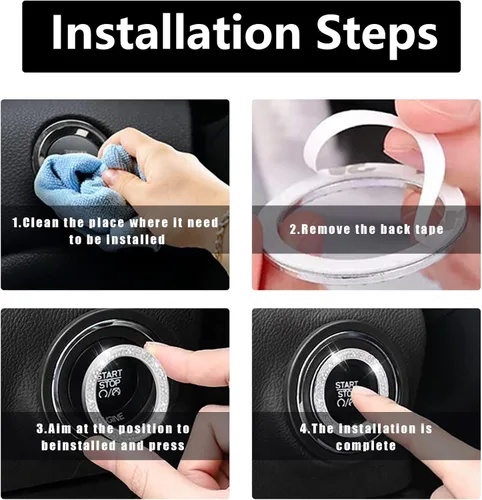 Installation Steps

1.Clean the place where it need to be installed

2.Remove the back tape

START
STOP

ENGINE

3.Aim at the position to beinstalled and press

START
STOP

4.The installation is complete