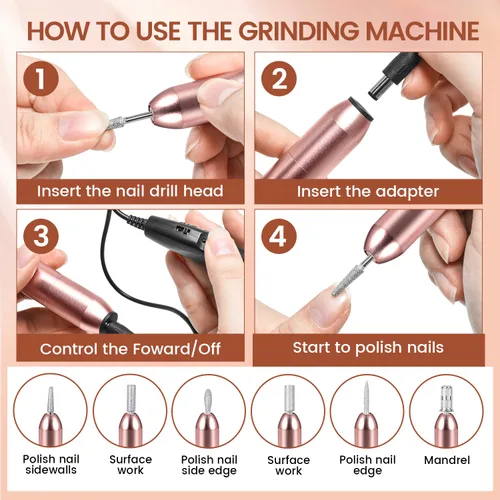 HOW TO USE THE GRINDING MACHINE

1
Insert the nail drill head

2
Insert the adapter

3
Control the Foward/Off

4
Start to polish nails

Polish nail sidewalls

Surface work

Polish nail side edge

Surface work

Polish nail edge

Mandrel