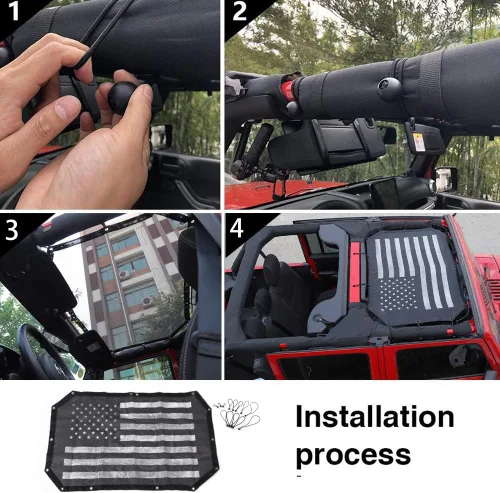 1

2

3

4

Installation process