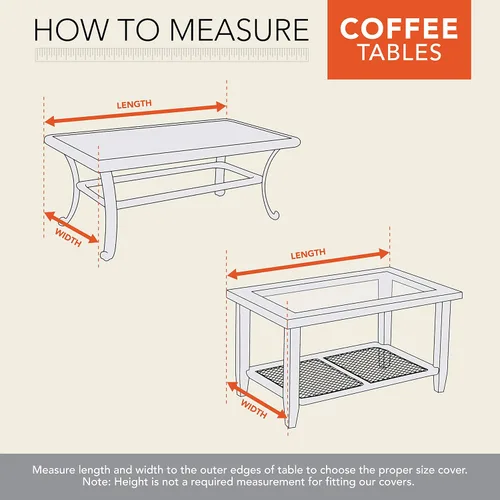 HOW TO MEASURE

COFFEE TABLES

LENGTH

WIDTH

LENGTH

WIDTH

Measure length and width to the outer edges of table to choose the proper size cover. Note: Height is not a required measurement for fitting our covers.