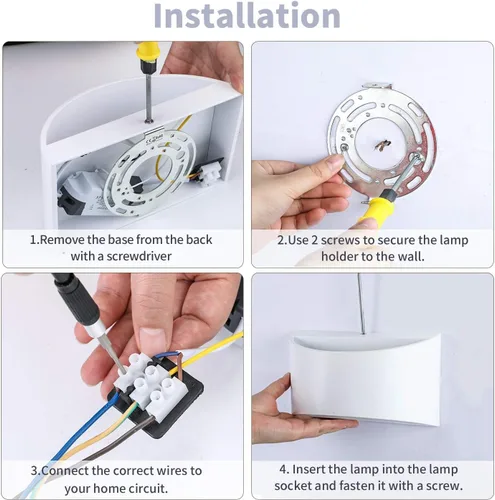 Installation

1.Remove the base from the back with a screwdriver

2.Use 2 screws to secure the lamp holder to the wall.

3.Connect the correct wires to your home circuit.

4. Insert the lamp into the lamp socket and fasten it with a screw.