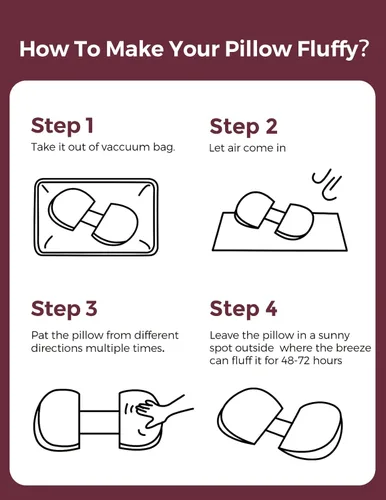 How To Make Your Pillow Fluffy?

Step 1
Take it out of vaccuum bag.

Step 2
Let air come in

Step 3
Pat the pillow from different directions multiple times.

Step 4
Leave the pillow in a sunny spot outside where the breeze can fluff it for 48-72 hours