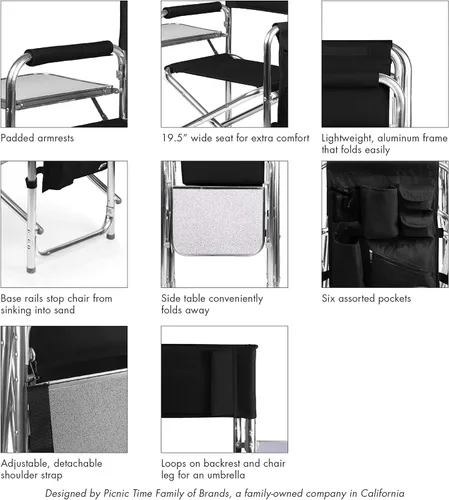 Padded armrests

19.5" wide seat for extra comfort

Lightweight, aluminum frame that folds easily

Base rails stop chair from sinking into sand

Side table conveniently folds away

Six assorted pockets

Adjustable, detachable shoulder strap

Loops on backrest and chair leg for an umbrella

Designed by Picnic Time Family of Brands, a family-owned company in California