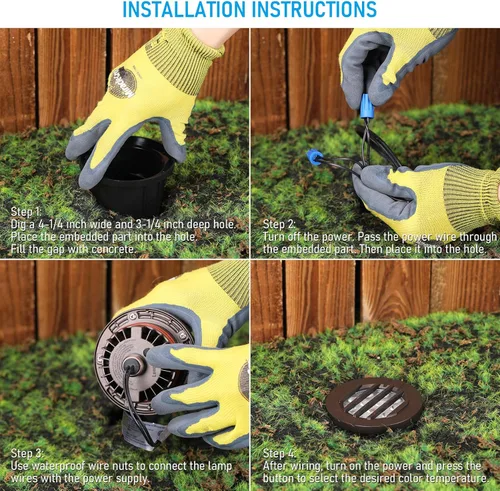 INSTALLATION INSTRUCTIONS

Step 1:
Dig a 4-1/4 inch wide and 3-1/4 inch deep hole. Place the embedded part into the hole. Fill the gap with concrete.

Step 2:
Turn off the power. Pass the power wire through the embedded part. Then place it into the hole.

Step 3:
Use waterproof wire nuts to connect the lamp wires with the power supply.

Step 4:
After wiring, turn on the power and press the button to select the desired color temperature.