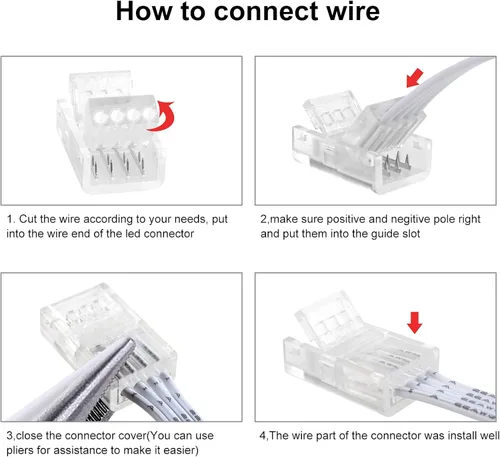 How to connect wire

1. Cut the wire according to your needs, put into the wire end of the led connector

2,make sure positive and negitive pole right and put them into the guide slot

3,close the connector cover(You can use pliers for assistance to make it easier)

4,The wire part of the connector was install well