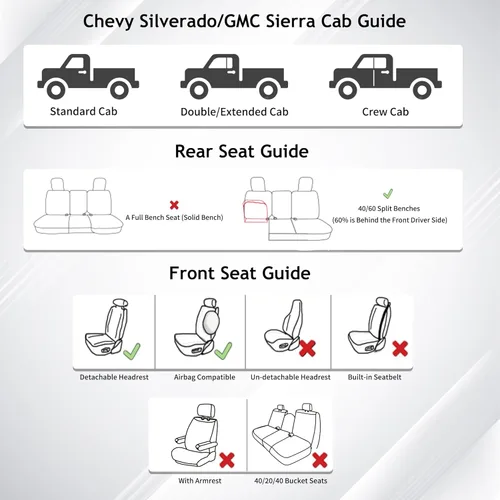 Chevy Silverado/GMC Sierra Cab Guide

Standard Cab

Double/Extended Cab

Crew Cab

Rear Seat Guide

A Full Bench Seat (Solid Bench)

40/60 Split Benches
(60% is Behind the Front Driver Side)

Front Seat Guide

Detachable Headrest

Airbag Compatible

Un-detachable Headrest

Built-in Seatbelt

With Armrest

40/20/40 Bucket Seats