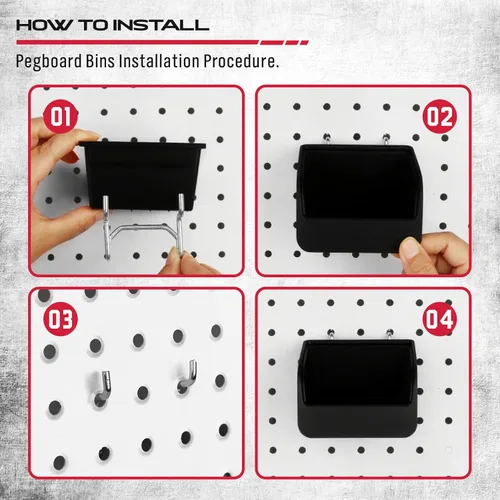 HOW TO INSTALL

Pegboard Bins Installation Procedure.

01

02

03

04