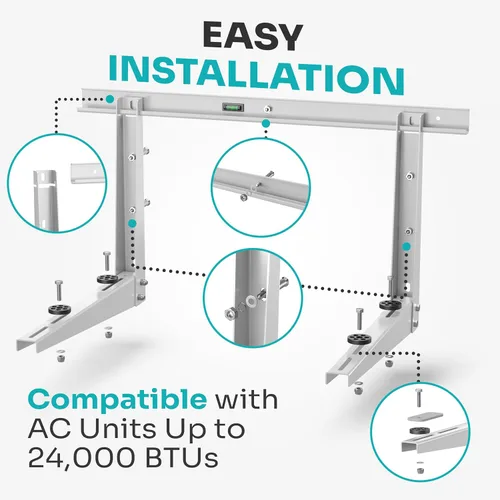 EASY
INSTALLATION

Compatible with AC Units Up to 24,000 BTUs