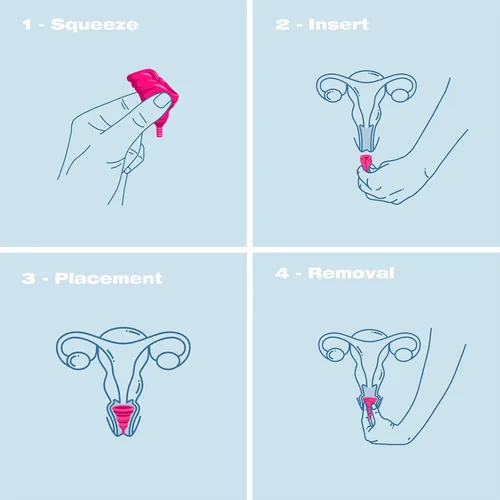 1 - Squeeze

2 - Insert

3 - Placement

4 - Removal