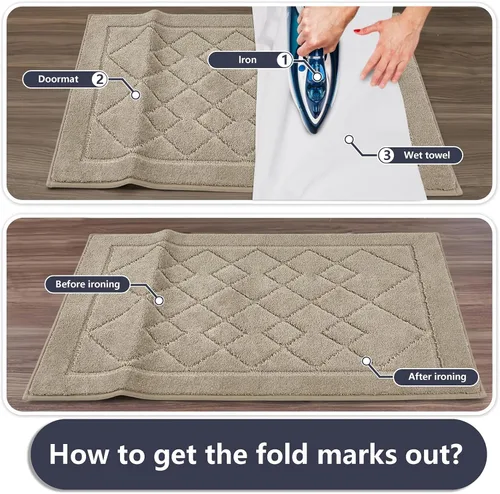 Iron 1

Doormat 2

3 Wet towel

Before ironing

After ironing

How to get the fold marks out?