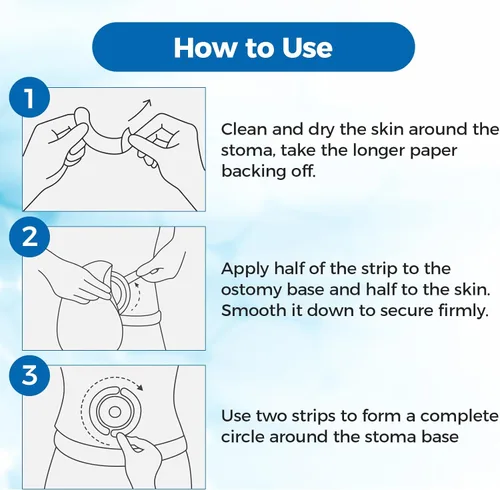 How to Use

1

Clean and dry the skin around the stoma, take the longer paper backing off.

2

Apply half of the strip to the ostomy base and half to the skin. Smooth it down to secure firmly.

3

Use two strips to form a complete circle around the stoma base