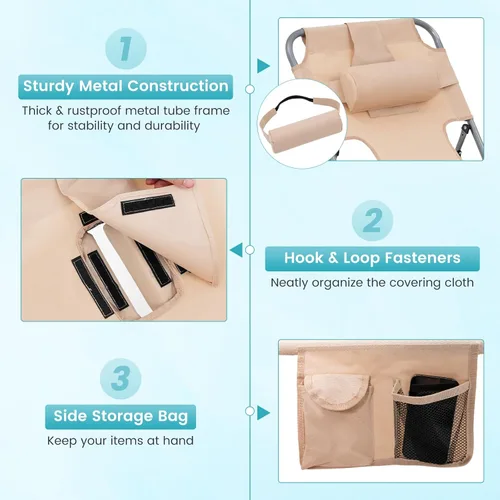 1

Sturdy Metal Construction

Thick & rustproof metal tube frame for stability and durability

2

Hook & Loop Fasteners

Neatly organize the covering cloth

3

Side Storage Bag

Keep your items at hand