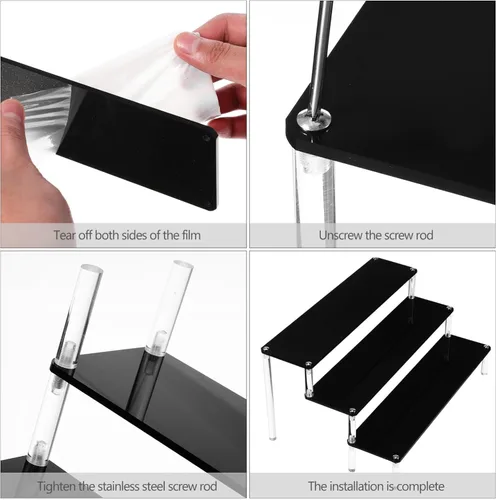 Tear off both sides of the film

Unscrew the screw rod

Tighten the stainless steel screw rod

The installation is complete