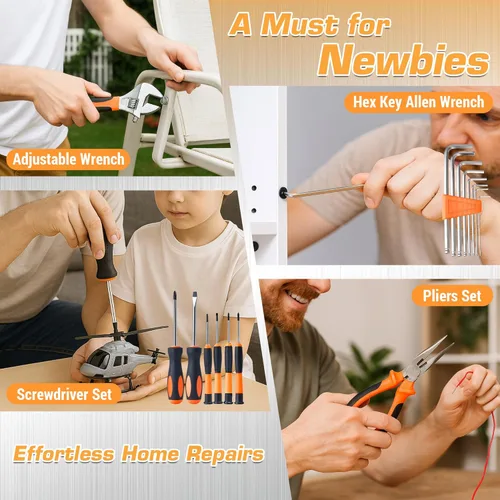 A Must for Newbies

Hex Key Allen Wrench

Adjustable Wrench

Pliers Set

Screwdriver Set

Effortless Home Repairs