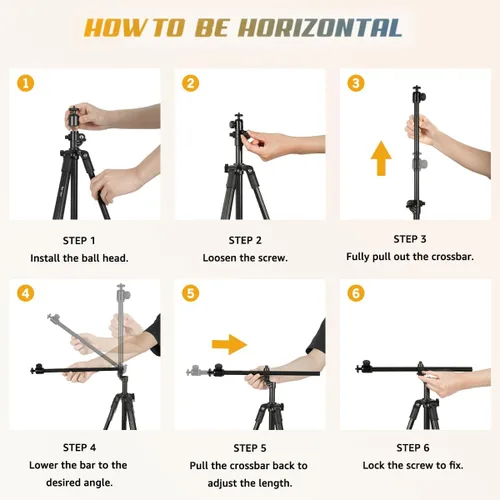 HOW TO BE HORIZONTAL

1

STEP 1
Install the ball head.

2

STEP 2
Loosen the screw.

3

STEP 3
Fully pull out the crossbar.

4

STEP 4
Lower the bar to the desired angle.

5

STEP 5
Pull the crossbar back to adjust the length.

6

STEP 6
Lock the screw to fix.