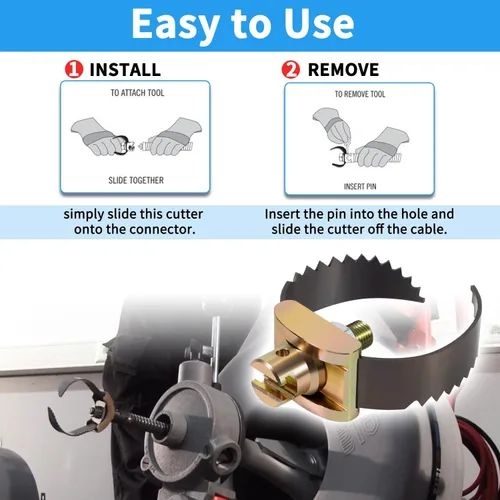 Easy to Use

1 INSTALL

TO ATTACH TOOL

SLIDE TOGETHER

simply slide this cutter onto the connector.

2 REMOVE

TO REMOVE TOOL

INSERT PIN

Insert the pin into the hole and slide the cutter off the cable.