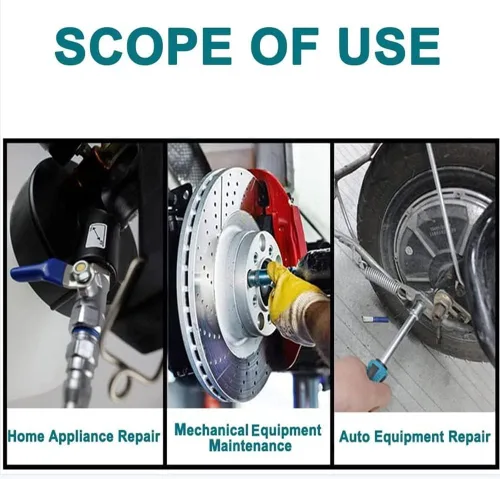 SCOPE OF USE

Home Appliance Repair

Mechanical Equipment Maintenance

Auto Equipment Repair