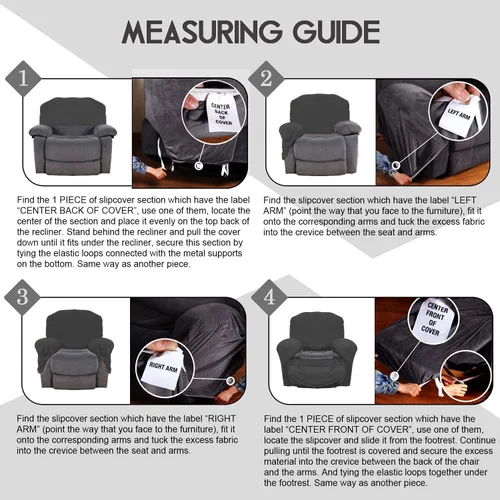 MEASURING GUIDE

1

CENTER BACK OF COVER

Find the 1 PIECE of slipcover section which have the label "CENTER BACK OF COVER", use one of them, locate the center of the section and place it evenly on the top back of the recliner. Stand behind the recliner and pull the cover down until it fits under the recliner, secure this section by tying the elastic loops connected with the metal supports on the bottom. Same way as another piece.

2

LEFT ARM

Find the slipcover section which have the label "LEFT ARM" (point the way that you face to the furniture), fit it onto the corresponding arms and tuck the excess fabric into the crevice between the seat and arms.

3

RIGHT ARM

Find the slipcover section which have the label "RIGHT ARM" (point the way that you face to the furniture), fit it onto the corresponding arms and tuck the excess fabric into the crevice between the seat and arms.

4

CENTER FRONT OF COVER

Find the 1 PIECE of slipcover section which have the label "CENTER FRONT OF COVER", use one of them, locate the slipcover and slide it from the footrest. Continue pulling until the footrest is covered and secure the excess material into the crevice between the back of the chair and the arms. And tying the elastic loops together under the footrest. Same way as another piece.