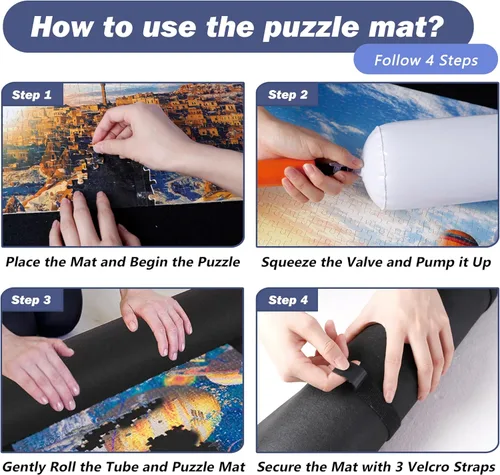 How to use the puzzle mat?

Follow 4 Steps

Step 1

Place the Mat and Begin the Puzzle

Step 2

Squeeze the Valve and Pump it Up

Step 3

Gently Roll the Tube and Puzzle Mat

Step 4

Secure the Mat with 3 Velcro Straps