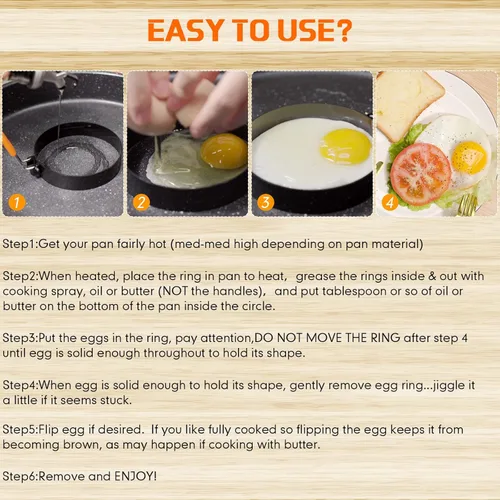 EASY TO USE?

1

2

3

4

Step1:Get your pan fairly hot (med-med high depending on pan material)

Step2:When heated, place the ring in pan to heat, grease the rings inside & out with cooking spray, oil or butter (NOT the handles), and put tablespoon or so of oil or butter on the bottom of the pan inside the circle.

Step3:Put the eggs in the ring, pay attention,DO NOT MOVE THE RING after step 4 until egg is solid enough throughout to hold its shape.

Step4:When egg is solid enough to hold its shape, gently remove egg ring...jiggle it a little if it seems stuck.

Step5:Flip egg if desired. If you like fully cooked so flipping the egg keeps it from becoming brown, as may happen if cooking with butter.

Step6:Remove and ENJOY!