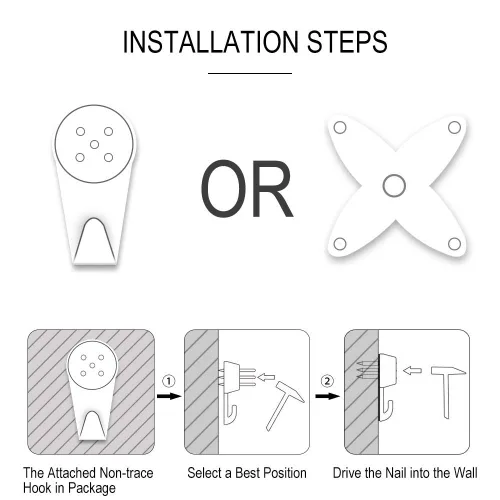 INSTALLATION STEPS

OR

①

②

The Attached Non-trace Hook in Package

Select a Best Position

Drive the Nail into the Wall