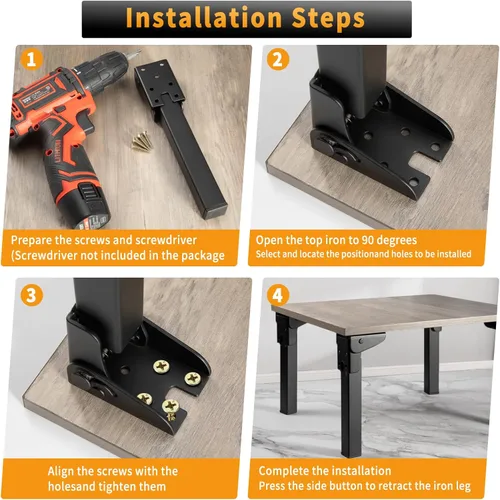 Installation Steps

1

Prepare the screws and screwdriver (Screwdriver not included in the package

2

Open the top iron to 90 degrees
Select and locate the positionand holes to be installed

3

Align the screws with the holesand tighten them

4

Complete the installation
Press the side button to retract the iron leg