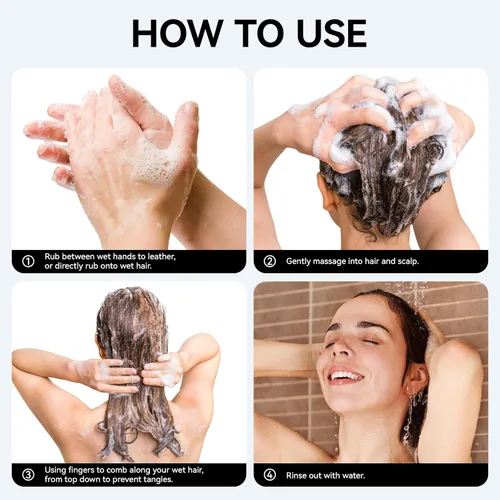 HOW TO USE

① Rub between wet hands to leather, or directly rub onto wet hair.

② Gently massage into hair and scalp.

③ Using fingers to comb along your wet hair, from top down to prevent tangles.

④ Rinse out with water.