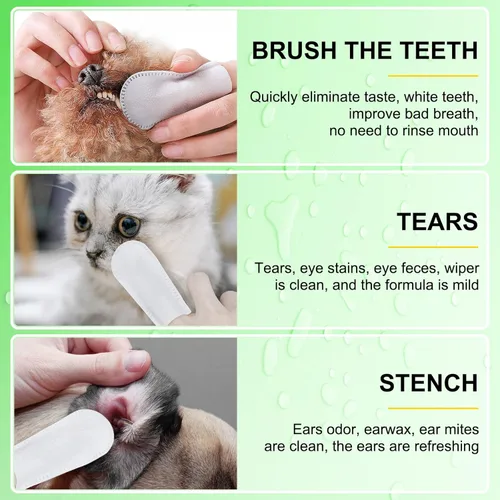 BRUSH THE TEETH

Quickly eliminate taste, white teeth, improve bad breath, no need to rinse mouth

TEARS

Tears, eye stains, eye feces, wiper is clean, and the formula is mild

STENCH

Ears odor, earwax, ear mites are clean, the ears are refreshing