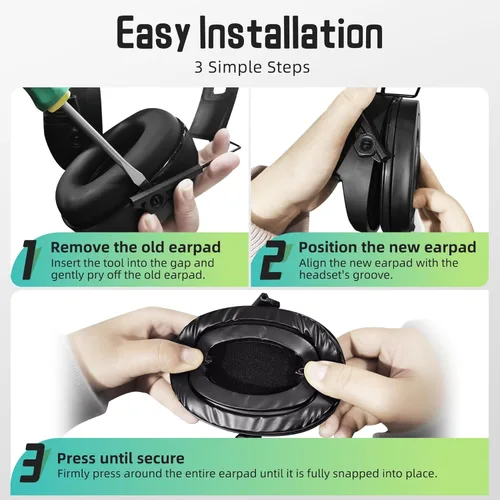 Easy Installation
3 Simple Steps

1 Remove the old earpad
Insert the tool into the gap and gently pry off the old earpad.

2 Position the new earpad
Align the new earpad with the headset's groove.

3 Press until secure
Firmly press around the entire earpad until it is fully snapped into place.