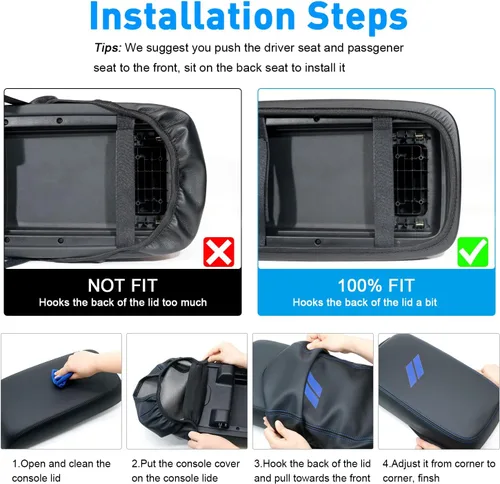 Installation Steps

Tips: We suggest you push the driver seat and passgener seat to the front, sit on the back seat to install it

NOT FIT
Hooks the back of the lid too much

100% FIT
Hooks the back of the lid a bit

1.Open and clean the console lid

2.Put the console cover on the console lide

3.Hook the back of the lid and pull towards the front

4.Adjust it from corner to corner, finsh