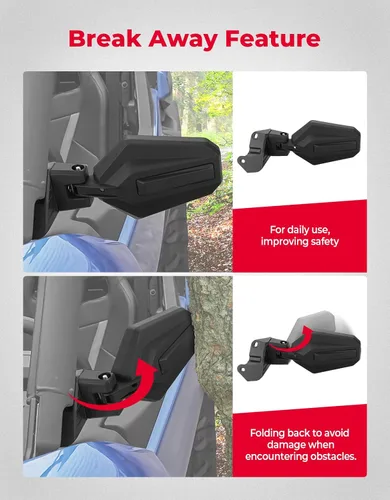 Break Away Feature

For daily use, improving safety

Folding back to avoid damage when encountering obstacles.