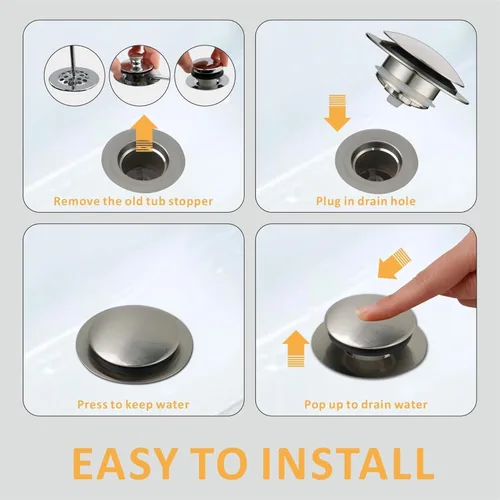 Remove the old tub stopper

Plug in drain hole

Press to keep water

Pop up to drain water

EASY TO INSTALL