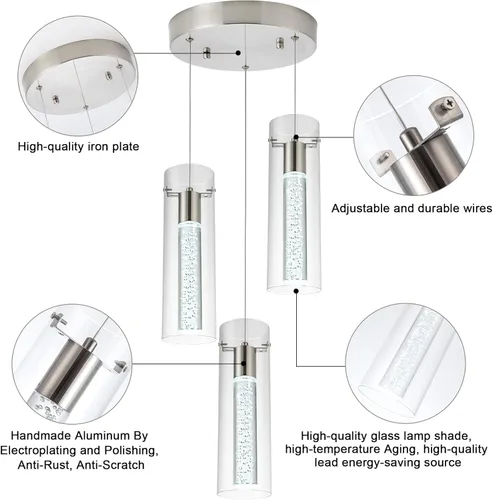 High-quality iron plate

Adjustable and durable wires

Handmade Aluminum By Electroplating and Polishing, Anti-Rust, Anti-Scratch

High-quality glass lamp shade, high-temperature Aging, high-quality lead energy-saving source