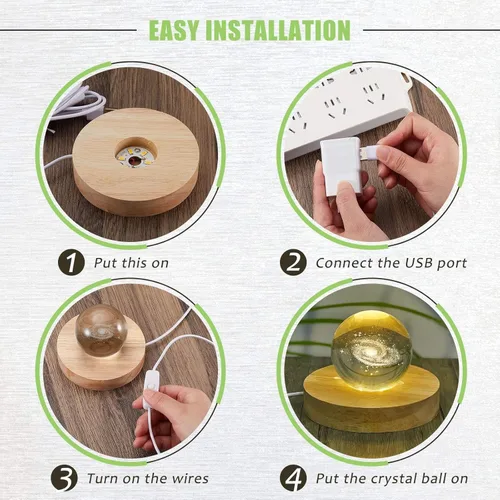 EASY INSTALLATION

1 Put this on

2 Connect the USB port

3 Turn on the wires

4 Put the crystal ball on