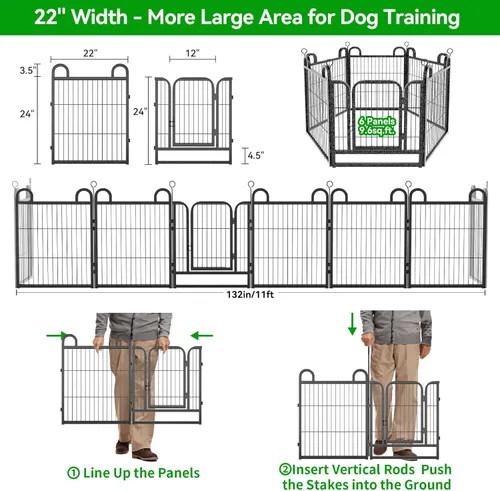 22" Width - More Large Area for Dog Training

22"

3.5"

24"

12"

24"

4.5"

6 Panels
9.6sq.ft.

132in/11ft

① Line Up the Panels

②Insert Vertical Rods Push the Stakes into the Ground