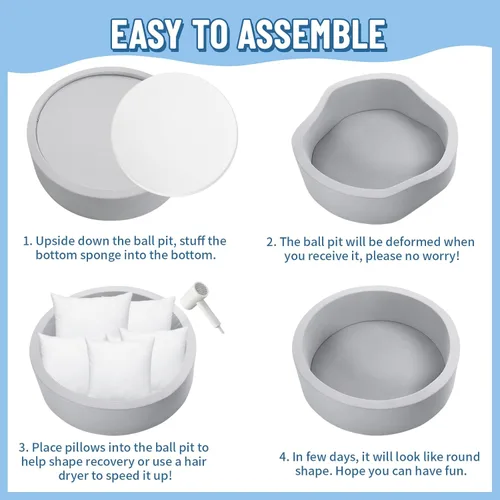 EASY TO ASSEMBLE

1. Upside down the ball pit, stuff the bottom sponge into the bottom.

2. The ball pit will be deformed when you receive it, please no worry!

3. Place pillows into the ball pit to help shape recovery or use a hair dryer to speed it up!

4. In few days, it will look like round shape. Hope you can have fun.