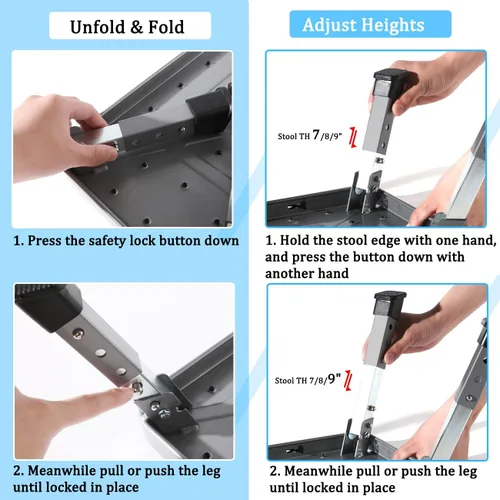 Unfold & Fold

1. Press the safety lock button down

2. Meanwhile pull or push the leg until locked in place

Adjust Heights

Stool TH 7/8/9"

1. Hold the stool edge with one hand, and press the button down with another hand

Stool TH 7/8/9"

2. Meanwhile pull or push the leg until locked in place