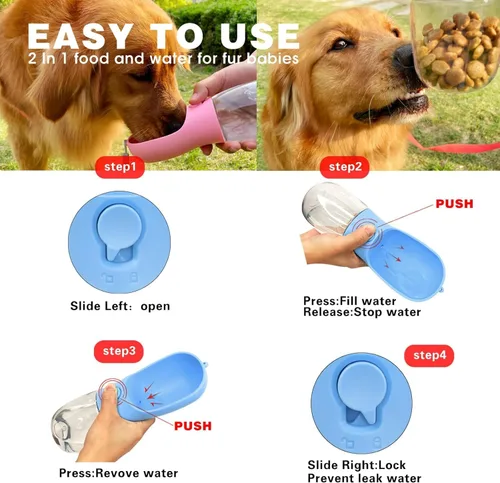 EASY TO USE
2 In 1 food and water for fur babies

step1

Slide Left: open

step2

PUSH

Press:Fill water
Release:Stop water

step3

PUSH

Press:Revove water

step4

Slide Right:Lock
Prevent leak water