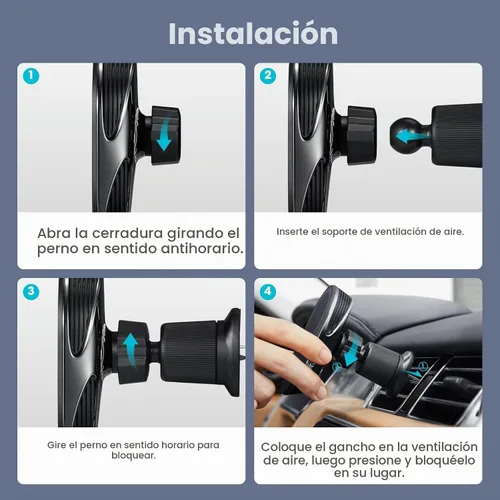 Instalación

1

Abra la cerradura girando el perno en sentido antihorario.

2

Inserte el soporte de ventilación de aire.

3

Gire el perno en sentido horario para bloquear.

4

Coloque el gancho en la ventilación de aire, luego presione y bloquéelo en su lugar.