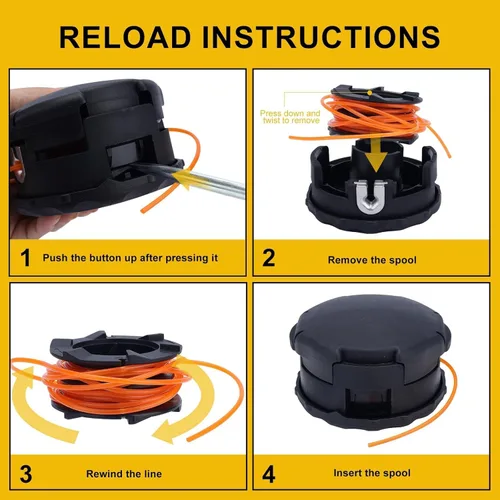 RELOAD INSTRUCTIONS

1 Push the button up after pressing it

Press down and twist to remove

2 Remove the spool

3 Rewind the line

4 Insert the spool