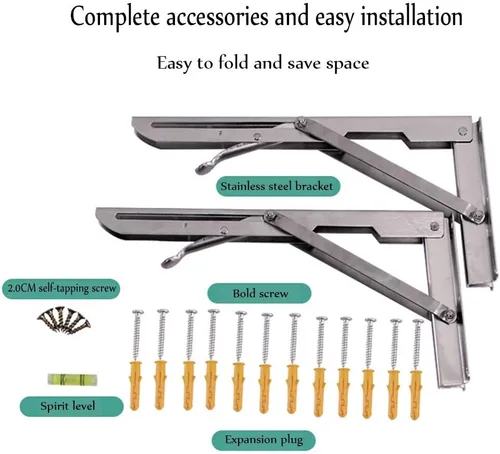 Complete accessories and easy installation

Easy to fold and save space

Stainless steel bracket

2.0CM self-tapping screw

Bold screw

Spirit level

Expansion plug