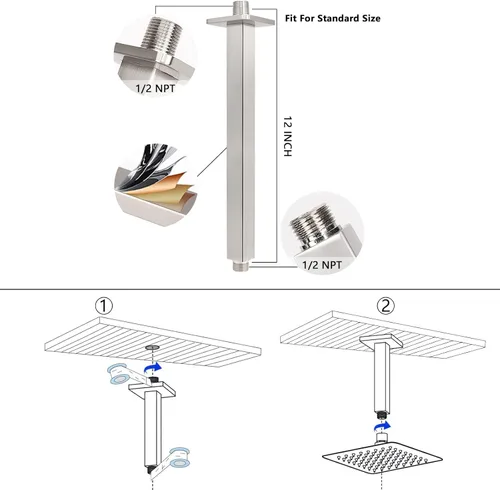 Fit For Standard Size

1/2 NPT

12 INCH

1/2 NPT

①

②