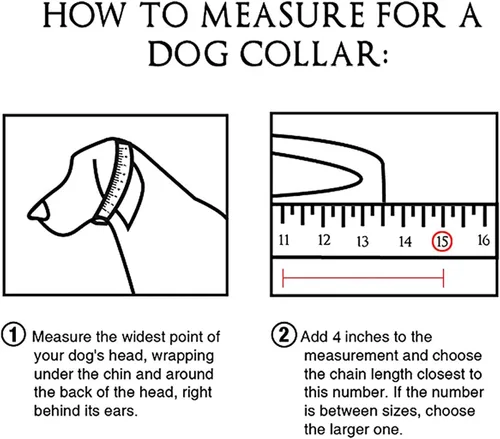 HOW TO MEASURE FOR A DOG COLLAR:

11 12 13 14 15 16

① Measure the widest point of your dog's head, wrapping under the chin and around the back of the head, right behind its ears.

② Add 4 inches to the measurement and choose the chain length closest to this number. If the number is between sizes, choose the larger one.