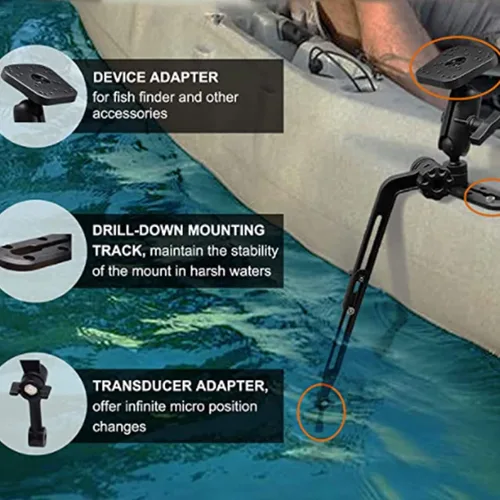 DEVICE ADAPTER
for fish finder and other accessories

DRILL-DOWN MOUNTING TRACK, maintain the stability of the mount in harsh waters

TRANSDUCER ADAPTER, offer infinite micro position changes